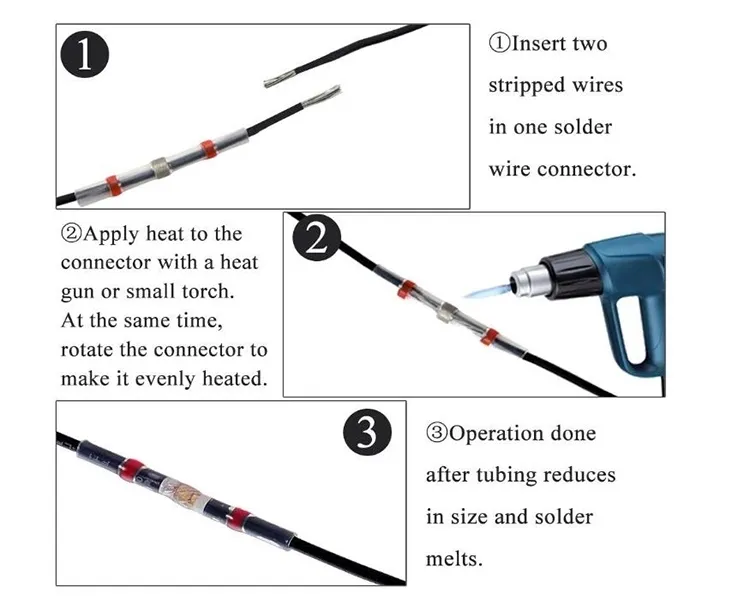 1

①Insert two stripped wires in one solder wire connector.

②Apply heat to the connector with a heat gun or small torch. At the same time, rotate the connector to make it evenly heated.

2

3

③Operation done after tubing reduces in size and solder melts.