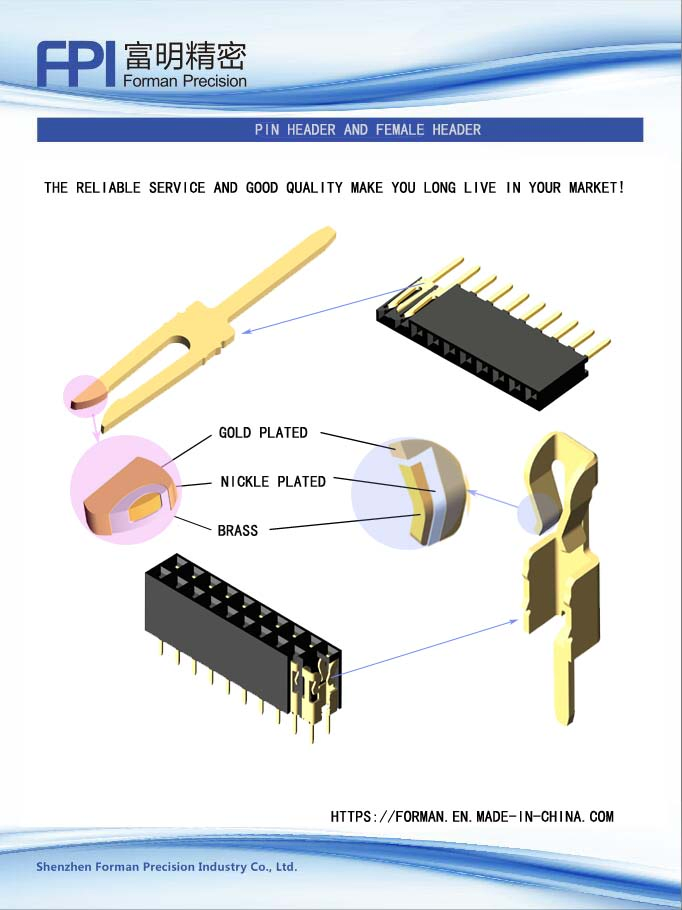 FPI 富明精密
Forman Precision

PIN HEADER AND FEMALE HEADER

THE RELIABLE SERVICE AND GOOD QUALITY MAKE YOU LONG LIVE IN YOUR MARKET!

GOLD PLATED

NICKLE PLATED

BRASS

HTTPS://FORMAN.EN.MADE-IN-CHINA.COM

Shenzhen Forman Precision Industry Co., Ltd.