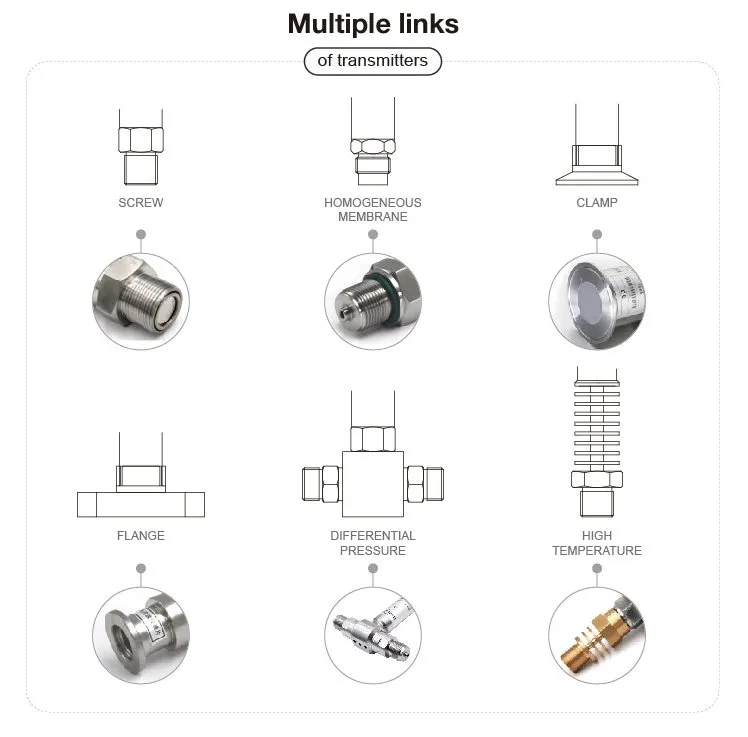 Multiple links

of transmitters

SCREW

HOMOGENEOUS MEMBRANE

CLAMP

FLANGE

DIFFERENTIAL PRESSURE

HIGH TEMPERATURE