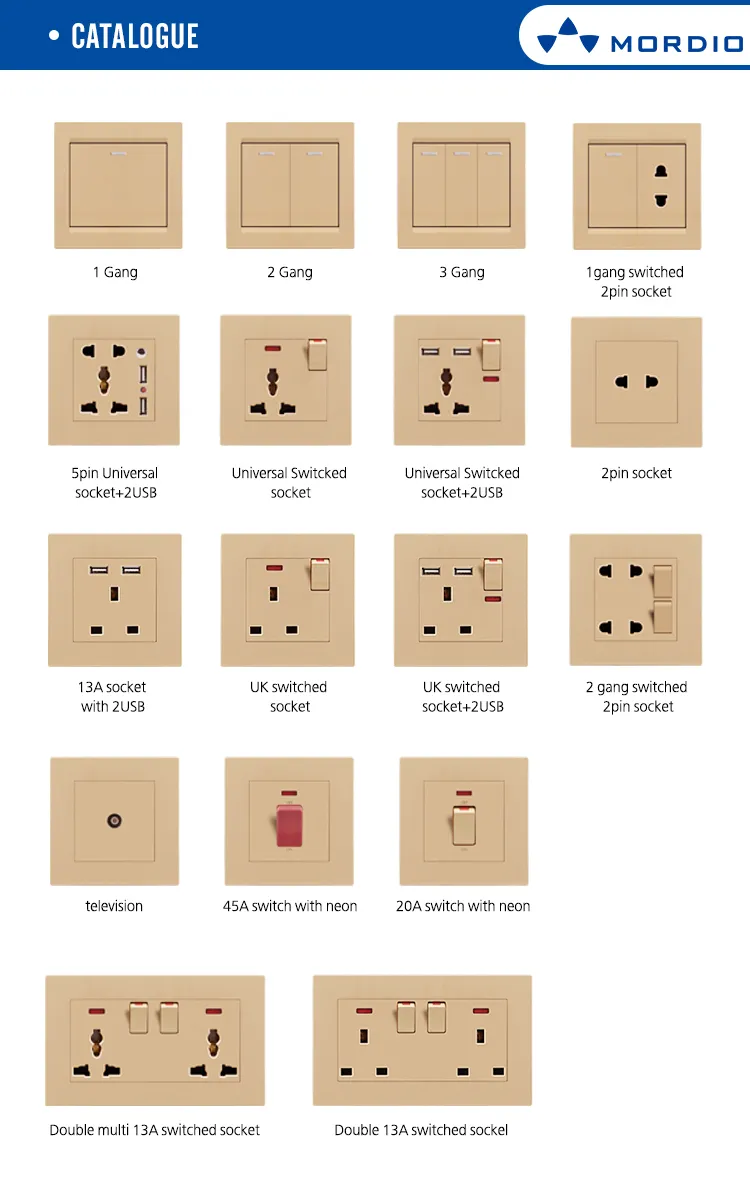 • CATALOGUE

MORDIO

1 Gang

2 Gang

3 Gang

1gang switched 2pin socket

5pin Universal socket+2USB

Universal Switcked socket

Universal Switcked socket+2USB

2pin socket

13A socket with 2USB

UK switched socket

UK switched socket+2USB

2 gang switched 2pin socket

television

45A switch with neon

20A switch with neon

Double multi 13A switched socket

Double 13A switched sockel