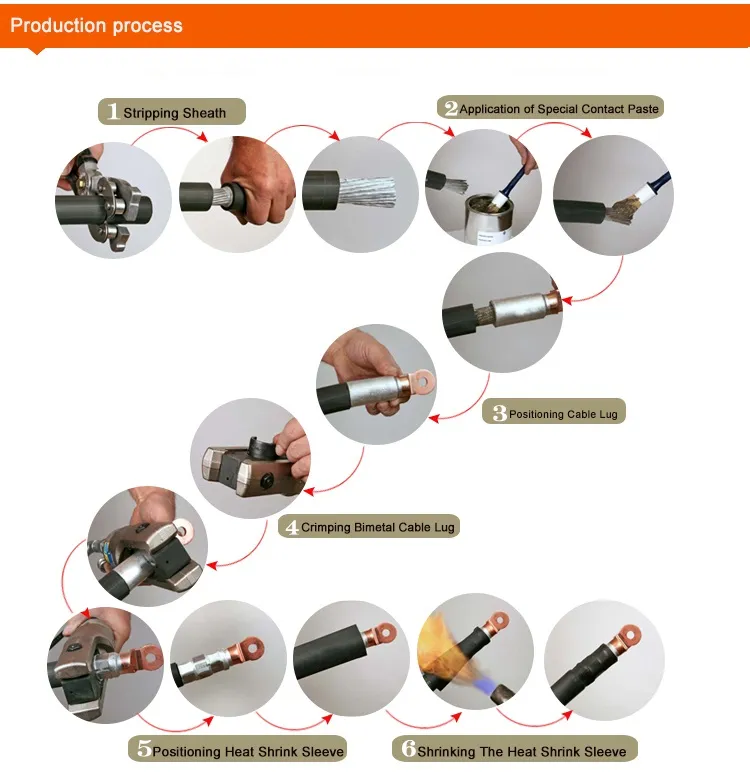 Production process

1 Stripping Sheath

2 Application of Special Contact Paste

3 Positioning Cable Lug

4 Crimping Bimetal Cable Lug

5 Positioning Heat Shrink Sleeve

6 Shrinking The Heat Shrink Sleeve