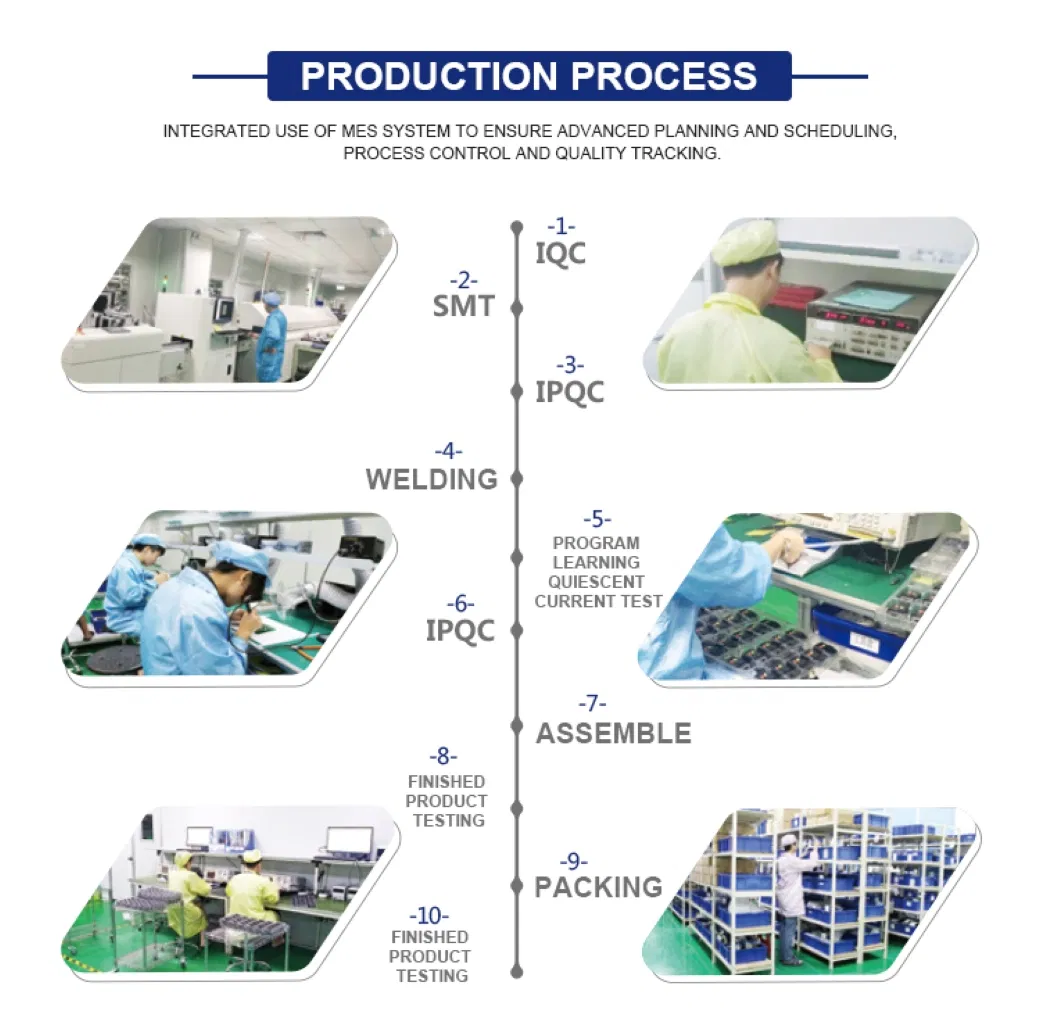 PRODUCTION PROCESS

INTEGRATED USE OF MES SYSTEM TO ENSURE ADVANCED PLANNING AND SCHEDULING, PROCESS CONTROL AND QUALITY TRACKING.

-1-
IQC

-2-
SMT

-3-
IPQC

-4-
WELDING

-5-
PROGRAM LEARNING QUIESCENT CURRENT TEST

-6-
IPQC

-7-
ASSEMBLE

-8-
FINISHED PRODUCT TESTING

-9-
PACKING

-10-
FINISHED PRODUCT TESTING