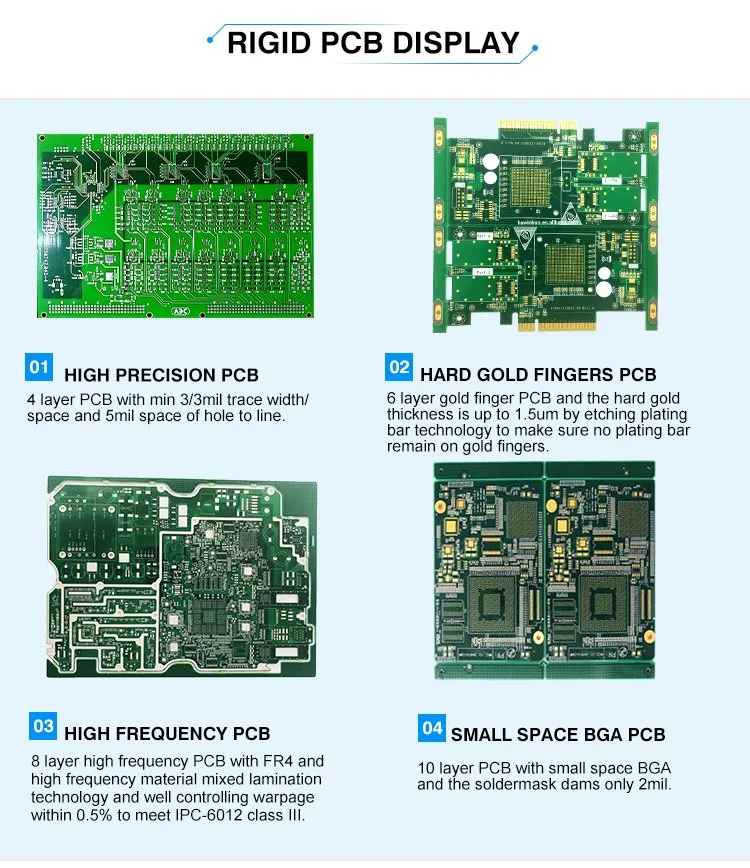 RIGID PCB DISPLAY

01 HIGH PRECISION PCB

4 layer PCB with min 3/3mil trace width/ space and 5mil space of hole to line.

02 HARD GOLD FINGERS PCB

6 layer gold finger PCB and the hard gold thickness is up to 1.5um by etching plating bar technology to make sure no plating bar remain on gold fingers.

03 HIGH FREQUENCY PCB

8 layer high frequency PCB with FR4 and high frequency material mixed lamination technology and well controlling warpage within 0.5% to meet IPC-6012 class III.

04 SMALL SPACE BGA PCB

10 layer PCB with small space BGA and the soldermask dams only 2mil.