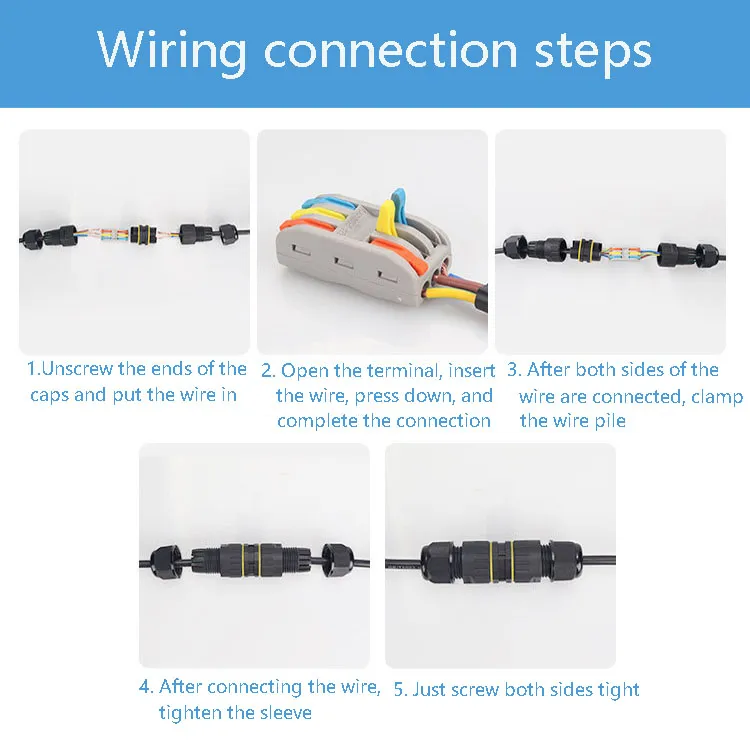 Wiring connection steps

1.Unscrew the ends of the caps and put the wire in

2. Open the terminal, insert the wire, press down, and complete the connection

3. After both sides of the wire are connected, clamp the wire pile

4. After connecting the wire, tighten the sleeve

5. Just screw both sides tight